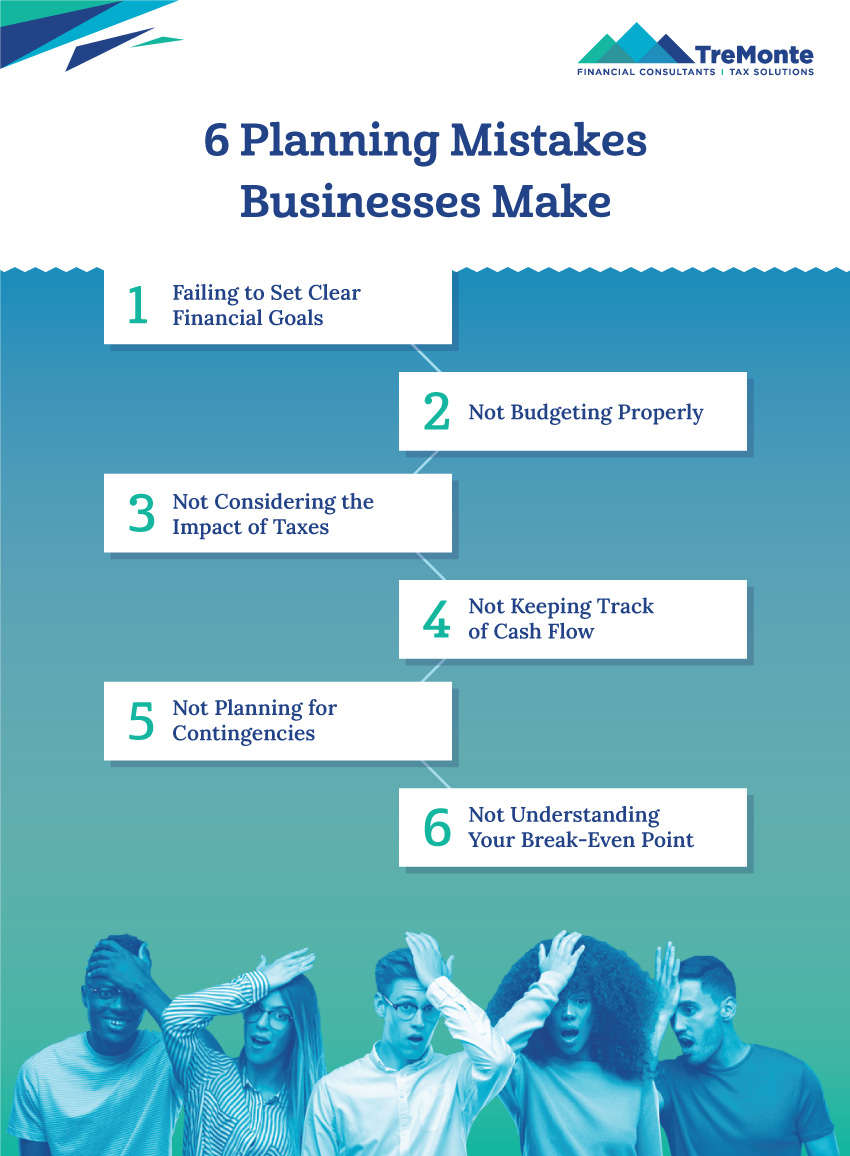 TreMonte
FINANCIAL CONSULTANTS | TAX SOLUTIONS

6 Planning Mistakes Businesses Make

1 Failing to Set Clear Financial Goals

2 Not Budgeting Properly

3 Not Considering the Impact of Taxes

4 Not Keeping Track of Cash Flow

5 Not Planning for Contingencies

6 Not Understanding Your Break-Even Point